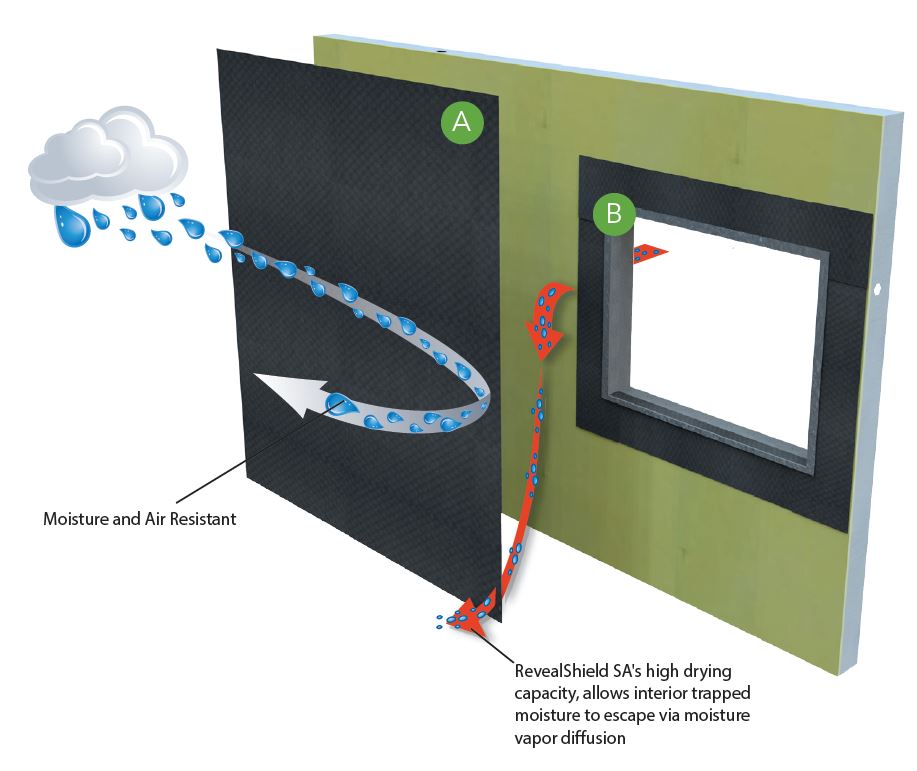 A

B

Moisture and Air Resistant

RevealShield SA's high drying capacity, allows interior trapped moisture to escape via moisture vapor diffusion