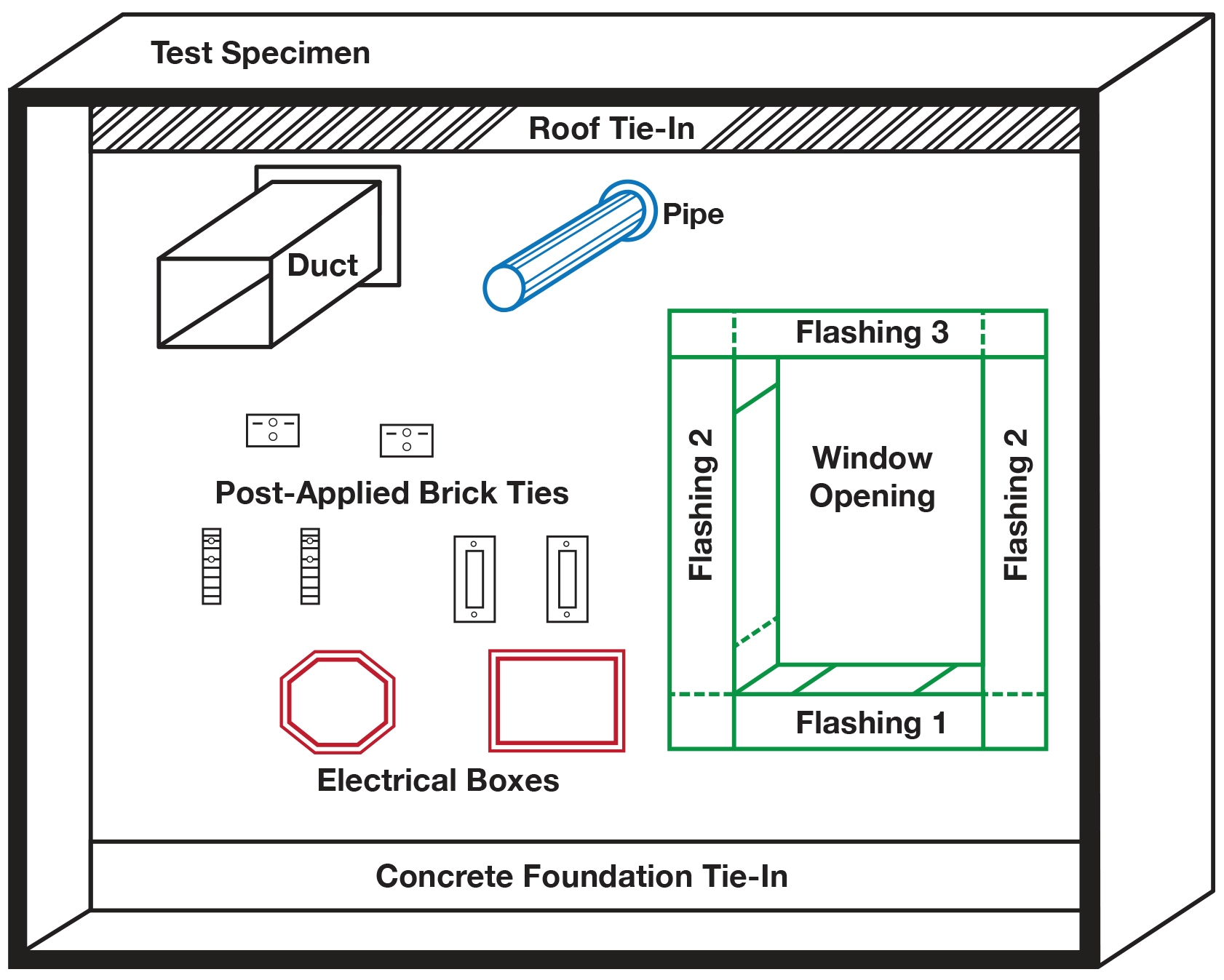 Test Specimen

Roof Tie-In

Duct

Pipe

Flashing 3

Flashing 2

Window Opening

Flashing 2

Post-Applied Brick Ties

Flashing 1

Electrical Boxes

Concrete Foundation Tie-In